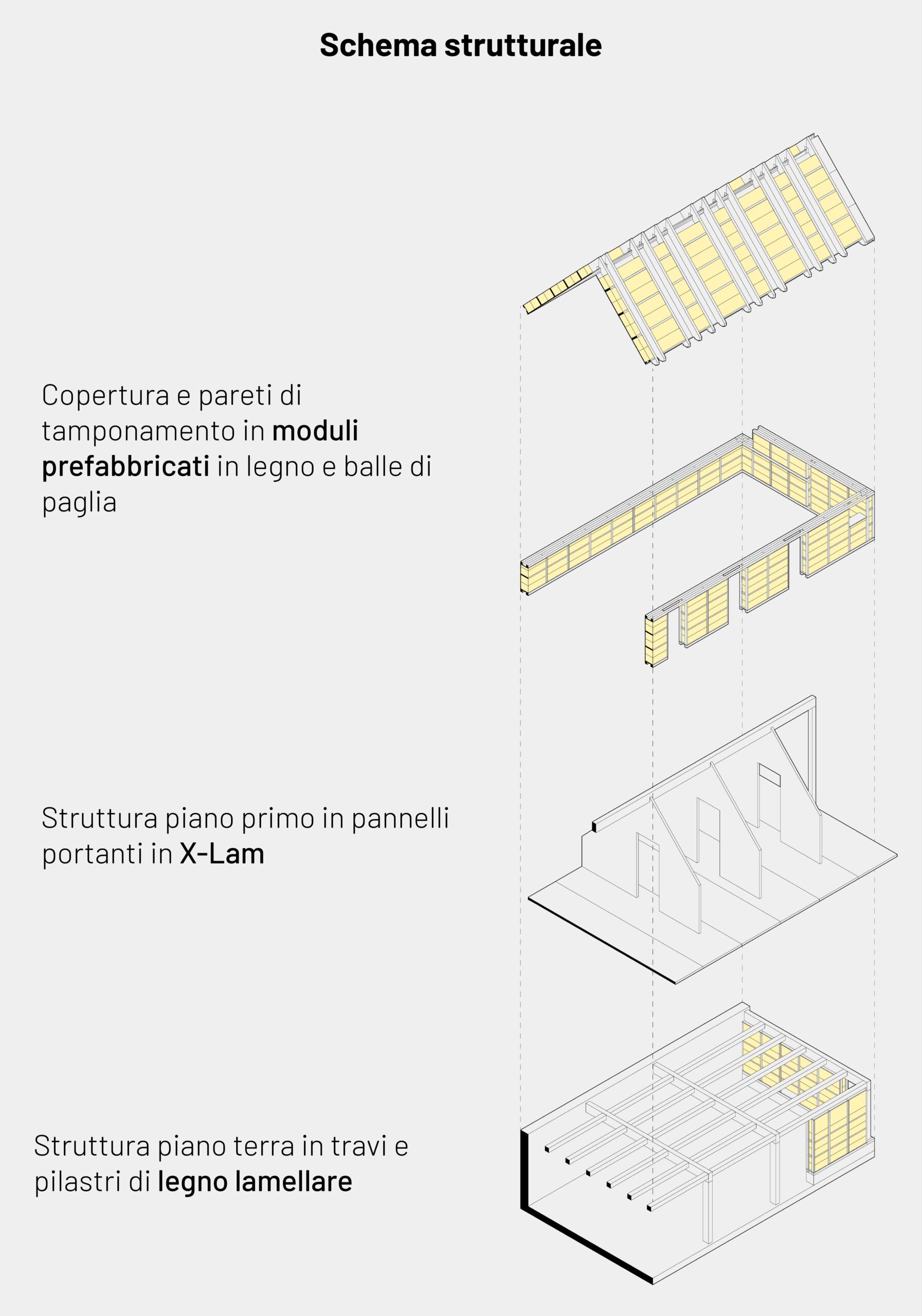 Schema strutturale

Copertura e pareti di tamponamento in moduli prefabbricati in legno e balle di paglia

Struttura piano primo in pannelli portanti in X-Lam

Struttura piano terra in travi e pilastri di legno lamellare